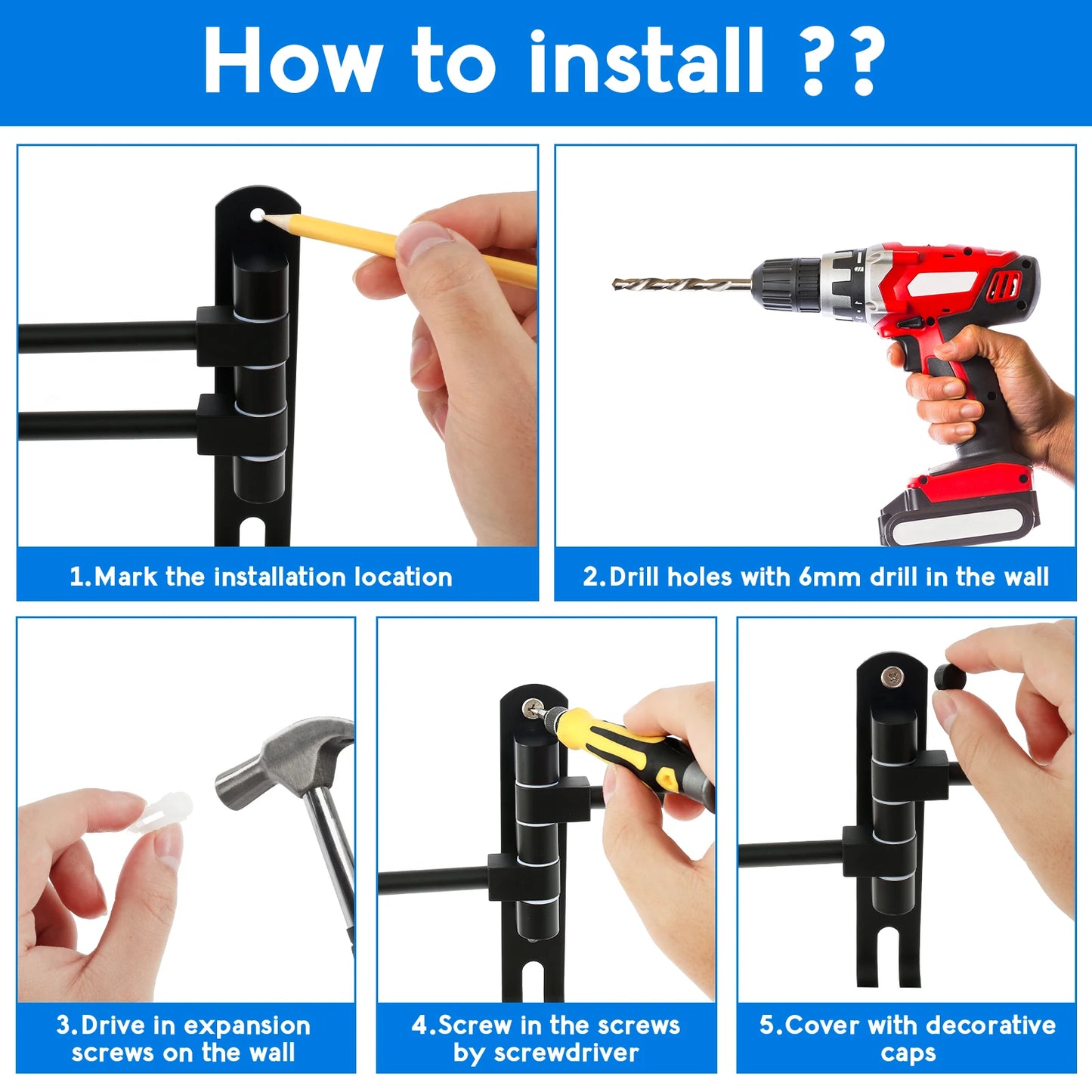 How to install ??

1.Mark the installation location

2.Drill holes with 6mm drill in the wall

3.Drive in expansion screws on the wall

4.Screw in the screws by screwdriver

5.Cover with decorative caps